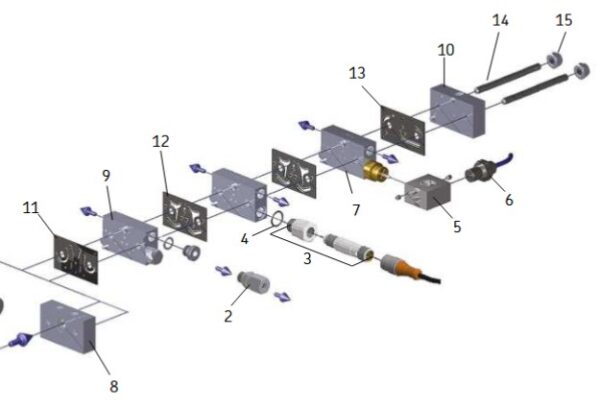 14
15
10
13
12
9
11
7
6
5
4
3
2
8